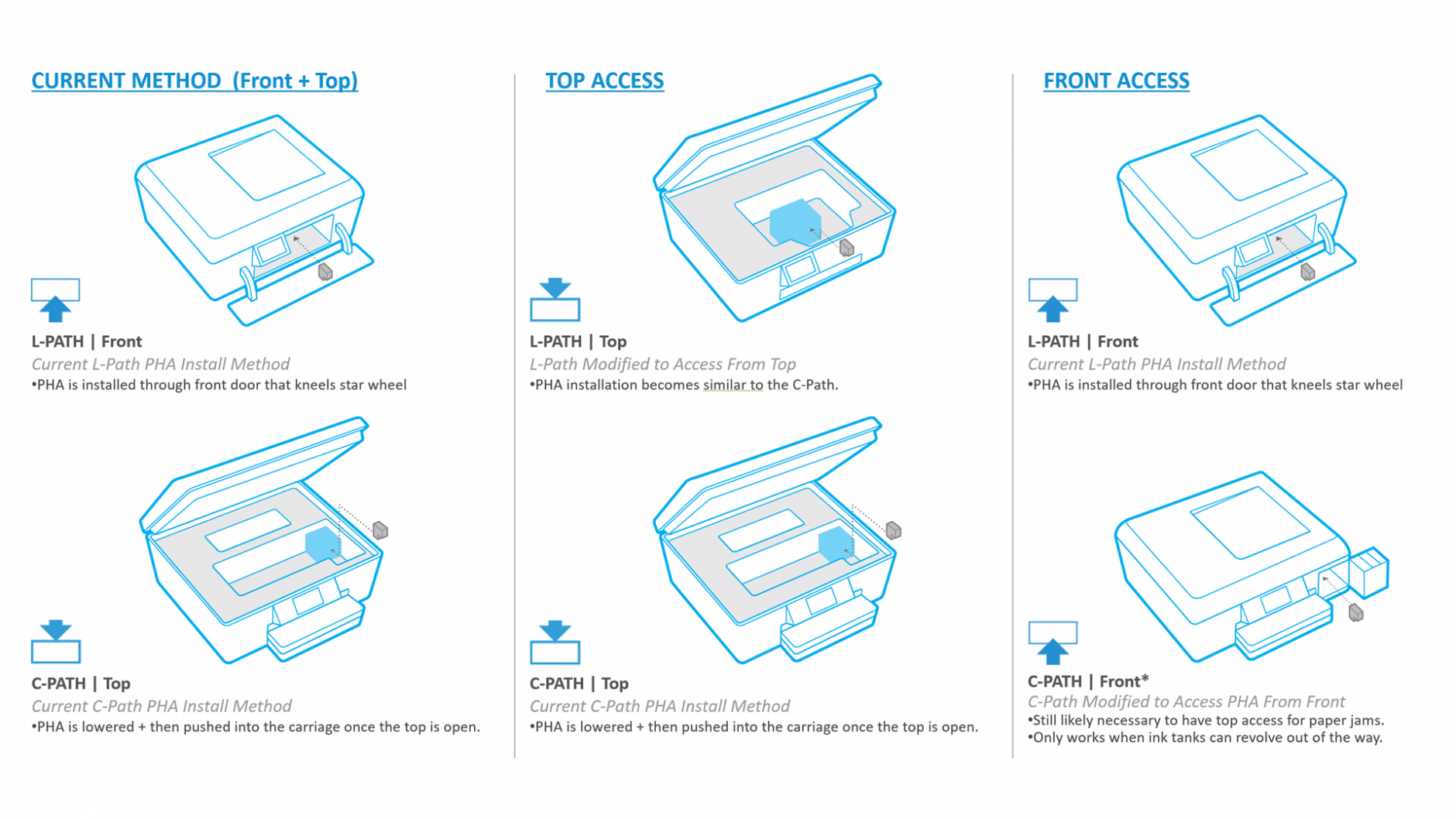 CURRENT METHOD (Front + Top)

L-PATH | Front
Current L-Path PHA Install Method
•PHA is installed through front door that kneels star wheel

C-PATH | Top
Current C-Path PHA Install Method
•PHA is lowered + then pushed into the carriage once the top is open.

TOP ACCESS

L-PATH | Top
L-Path Modified to Access From Top
•PHA installation becomes similar to the C-Path.

C-PATH | Top
Current C-Path PHA Install Method
•PHA is lowered + then pushed into the carriage once the top is open.

FRONT ACCESS

L-PATH | Front
Current L-Path PHA Install Method
•PHA is installed through front door that kneels star wheel

C-PATH | Front*
C-Path Modified to Access PHA From Front
•Still likely necessary to have top access for paper jams.
•Only works when ink tanks can revolve out of the way.